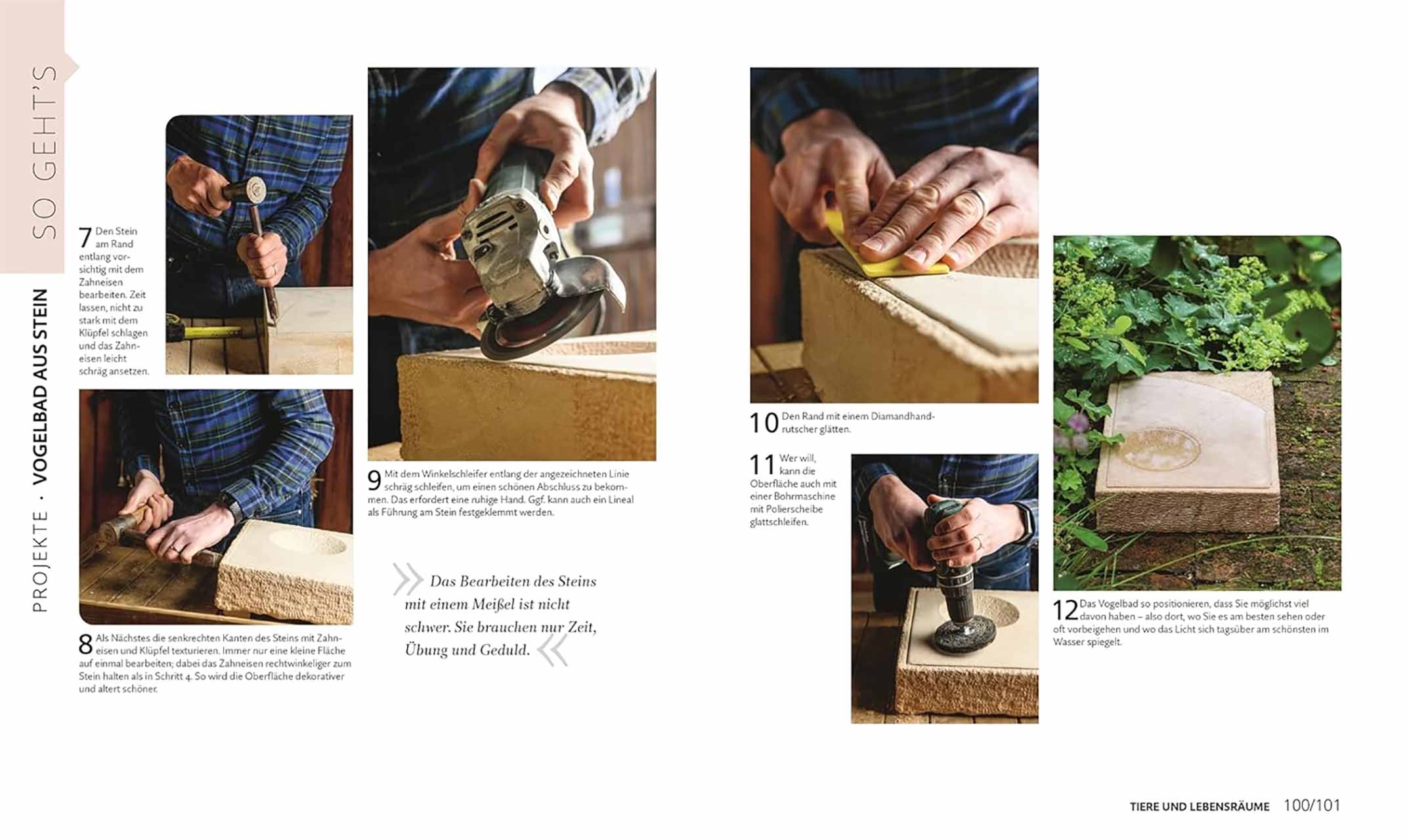 SO GEHT'S

PROJEKTE · VOGELBAD AUS STEIN

7 Den Stein am Rand entlang vorsichtig mit dem Zahneisen bearbeiten. Zeit lassen, nicht zu stark mit dem Klüpfel schlagen und das Zahneisen leicht schräg ansetzen.

8 Als Nächstes die senkrechten Kanten des Steins mit Zahneisen und Klüpfel texturieren. Immer nur eine kleine Fläche auf einmal bearbeiten; dabei das Zahneisen rechtwinkeliger zum Stein halten als in Schritt 4. So wird die Oberfläche dekorativer und altert schöner.

9 Mit dem Winkelschleifer entlang der angezeichneten Linie schräg schleifen, um einen schönen Abschluss zu bekommen. Das erfordert eine ruhige Hand. Ggf. kann auch ein Lineal als Führung am Stein festgeklemmt werden.

» Das Bearbeiten des Steins mit einem Meißel ist nicht schwer. Sie brauchen nur Zeit, Übung und Geduld. «

10 Den Rand mit einem Diamandhandrutscher glätten.

11 Wer will, kann die Oberfläche auch mit einer Bohrmaschine mit Polierscheibe glattschleifen.

12 Das Vogelbad so positionieren, dass Sie möglichst viel davon haben – also dort, wo Sie es am besten sehen oder oft vorbeigehen und wo das Licht sich tagsüber am schönsten im Wasser spiegelt.

TIERE UND LEBENSRÄUME 100/101