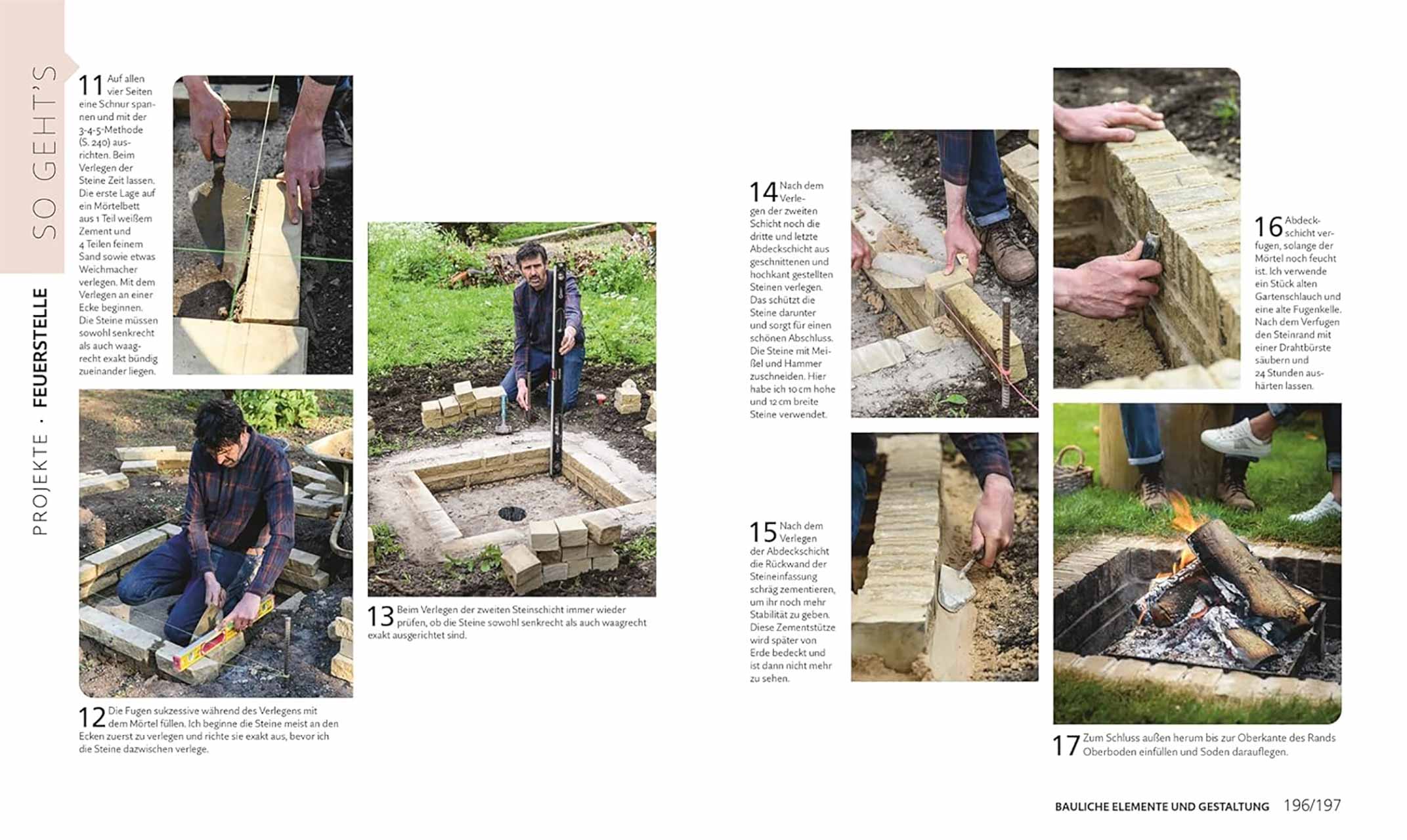 SO GEHT'S

PROJEKTE · FEUERSTELLE

11 Auf allen vier Seiten eine Schnur spannen und mit der 3-4-5-Methode (S. 240) ausrichten. Beim Verlegen der Steine Zeit lassen. Die erste Lage auf ein Mörtelbett aus 1 Teil weißem Zement und 4 Teilen feinem Sand sowie etwas Weichmacher verlegen. Mit dem Verlegen an einer Ecke beginnen. Die Steine müssen sowohl senkrecht als auch waagrecht exakt bündig zueinander liegen.

12 Die Fugen sukzessive während des Verlegens mit dem Mörtel füllen. Ich beginne die Steine meist an den Ecken zuerst zu verlegen und richte sie exakt aus, bevor ich die Steine dazwischen verlege.

13 Beim Verlegen der zweiten Steinschicht immer wieder prüfen, ob die Steine sowohl senkrecht als auch waagrecht exakt ausgerichtet sind.

14 Nach dem Verlegen der zweiten Schicht noch die dritte und letzte Abdeckschicht aus geschnittenen und hochkant gestellten Steinen verlegen. Das schützt die Steine darunter und sorgt für einen schönen Abschluss. Die Steine mit Meißel und Hammer zuschneiden. Hier habe ich 10 cm hohe und 12 cm breite Steine verwendet.

15 Nach dem Verlegen der Abdeckschicht die Rückwand der Steineinfassung schräg zementieren, um ihr noch mehr Stabilität zu geben. Diese Zementstütze wird später von Erde bedeckt und ist dann nicht mehr zu sehen.

16 Abdeckschicht verfugen, solange der Mörtel noch feucht ist. Ich verwende ein Stück alten Gartenschlauch und eine alte Fugenkelle. Nach dem Verfugen den Steinrand mit einer Drahtbürste säubern und 24 Stunden aushärten lassen.

17 Zum Schluss außen herum bis zur Oberkante des Rands Oberboden einfüllen und Soden darauflegen.

BAULICHE ELEMENTE UND GESTALTUNG 196/197